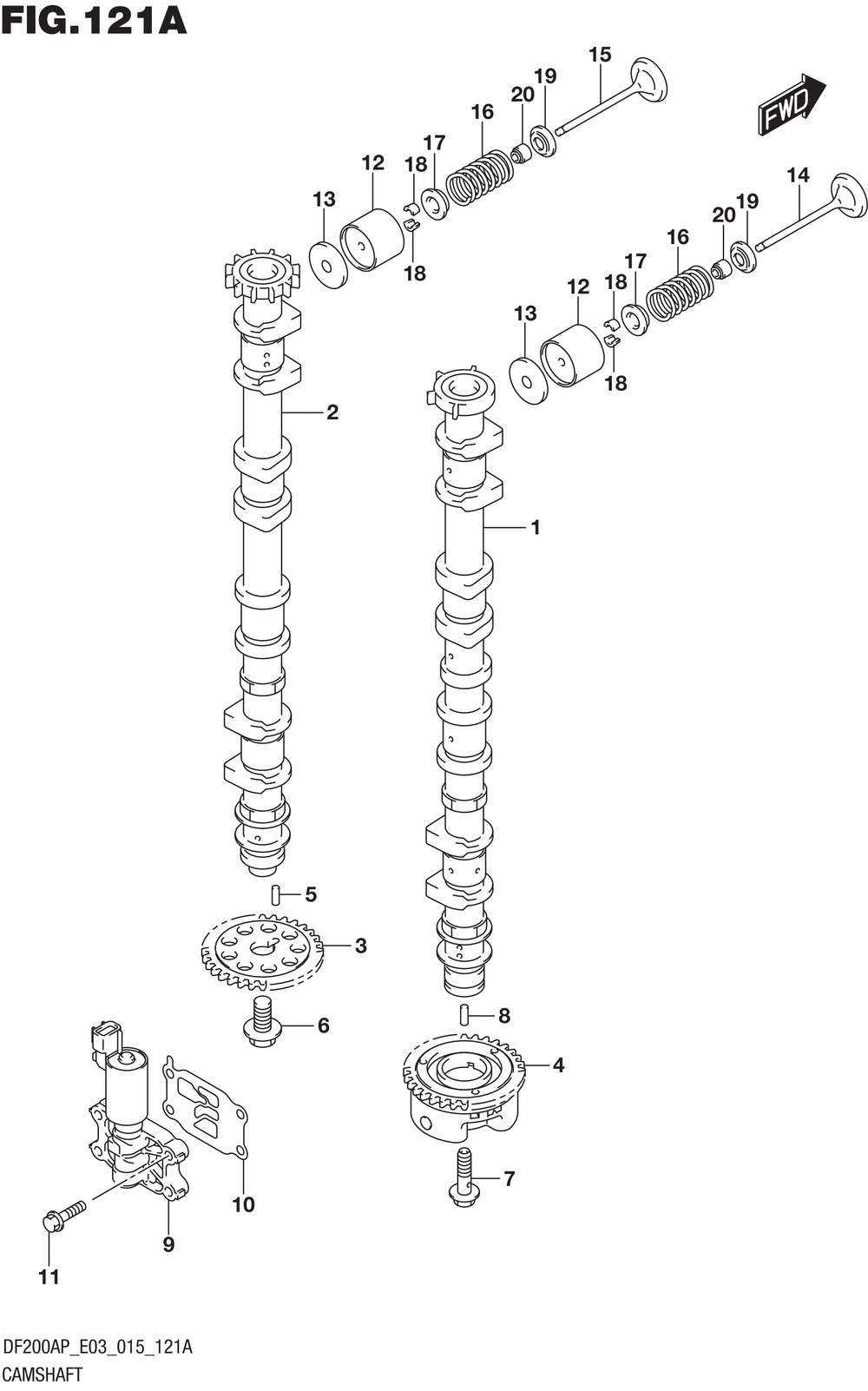 FIG.121A

15
19
20
16
17
18
12
13
18
FWD
14
19
20
16
17
18
12
13
18
2
1
5
3
6
8
4
7
10
9
11

DF200AP_E03_015_121A
CAMSHAFT